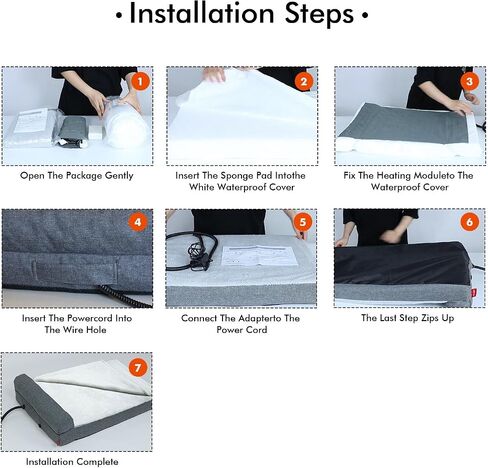 • Installation Steps •

1
Open The Package Gently

2
Insert The Sponge Pad Intothe White Waterproof Cover

3
Fix The Heating Moduleto The Waterproof Cover

4
Insert The Powercord Into The Wire Hole

5
Connect The Adapterto The Power Cord

6
The Last Step Zips Up

7
Installation Complete