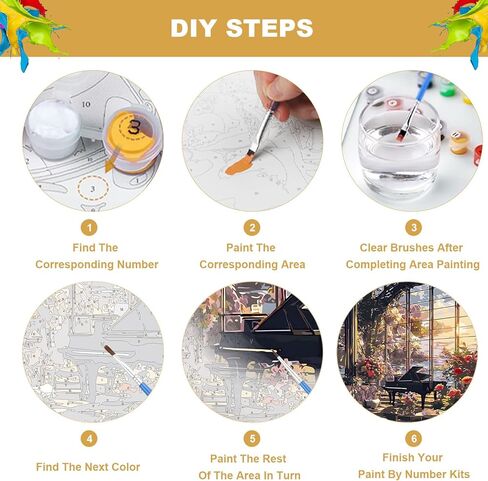 DIY STEPS

10
3
3
1

1
Find The Corresponding Number

2
Paint The Corresponding Area

3
Clear Brushes After Completing Area Painting

4
Find The Next Color

5
Paint The Rest Of The Area In Turn

6
Finish Your Paint By Number Kits