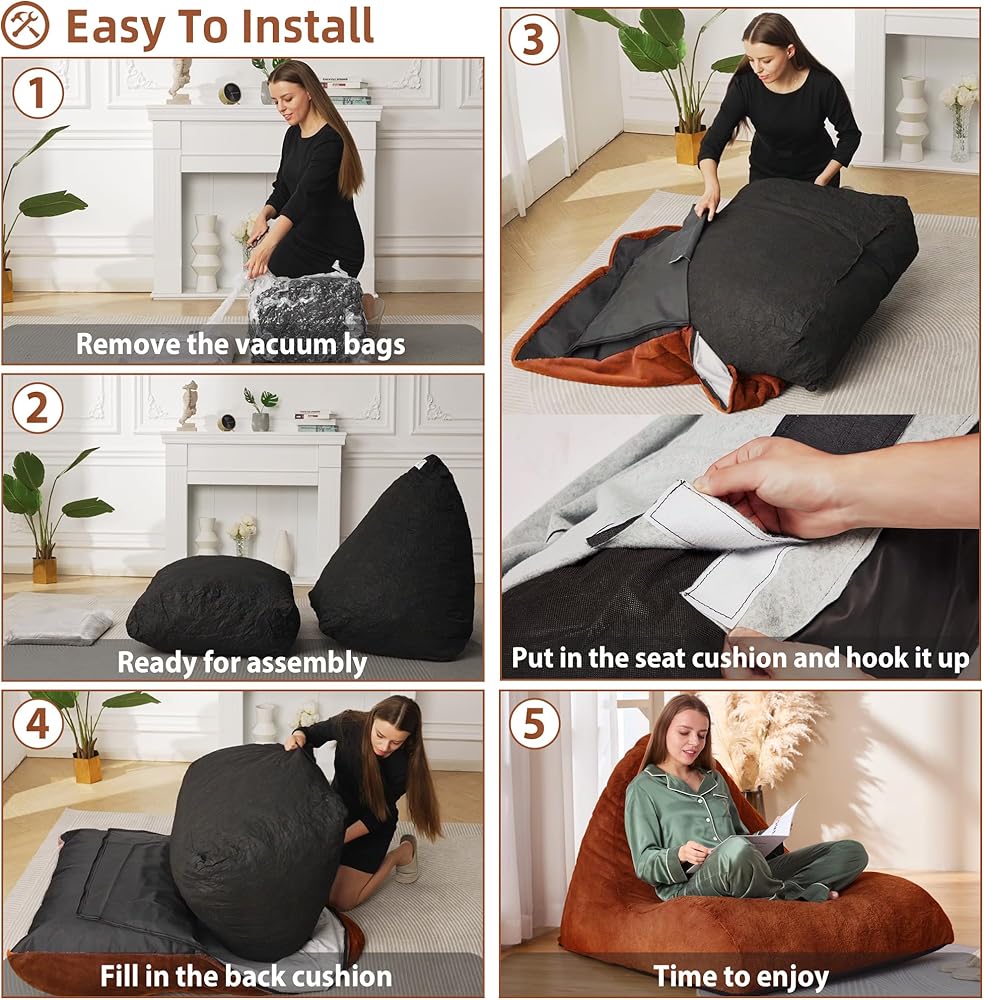 Easy To Install

1
Remove the vacuum bags

2
Ready for assembly

3
Put in the seat cushion and hook it up

4
Fill in the back cushion

5
Time to enjoy