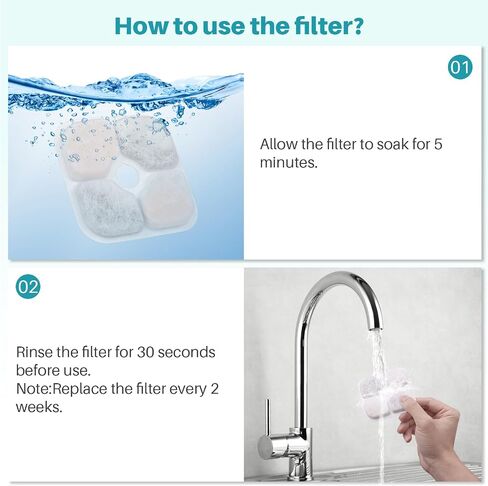 How to use the filter?

01

Allow the filter to soak for 5 minutes.

02

Rinse the filter for 30 seconds before use.
Note:Replace the filter every 2 weeks.