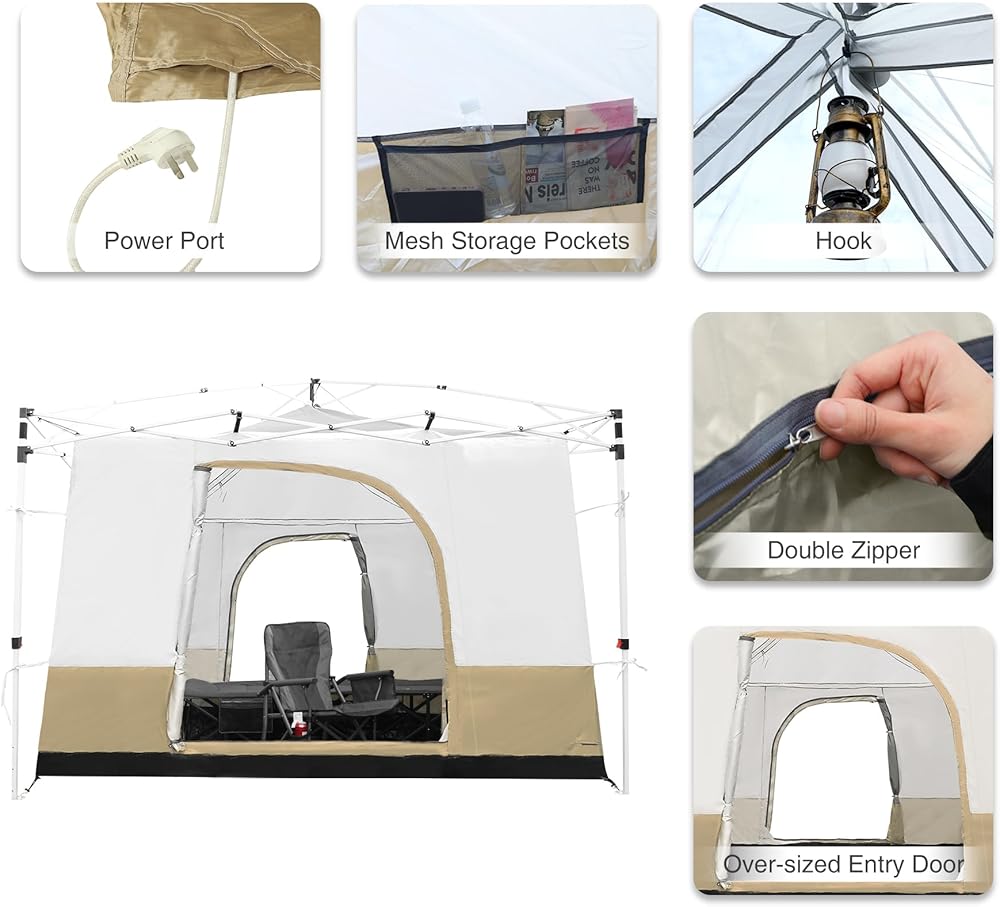 Power Port

Mesh Storage Pockets

Hook

Double Zipper

Over-sized Entry Door