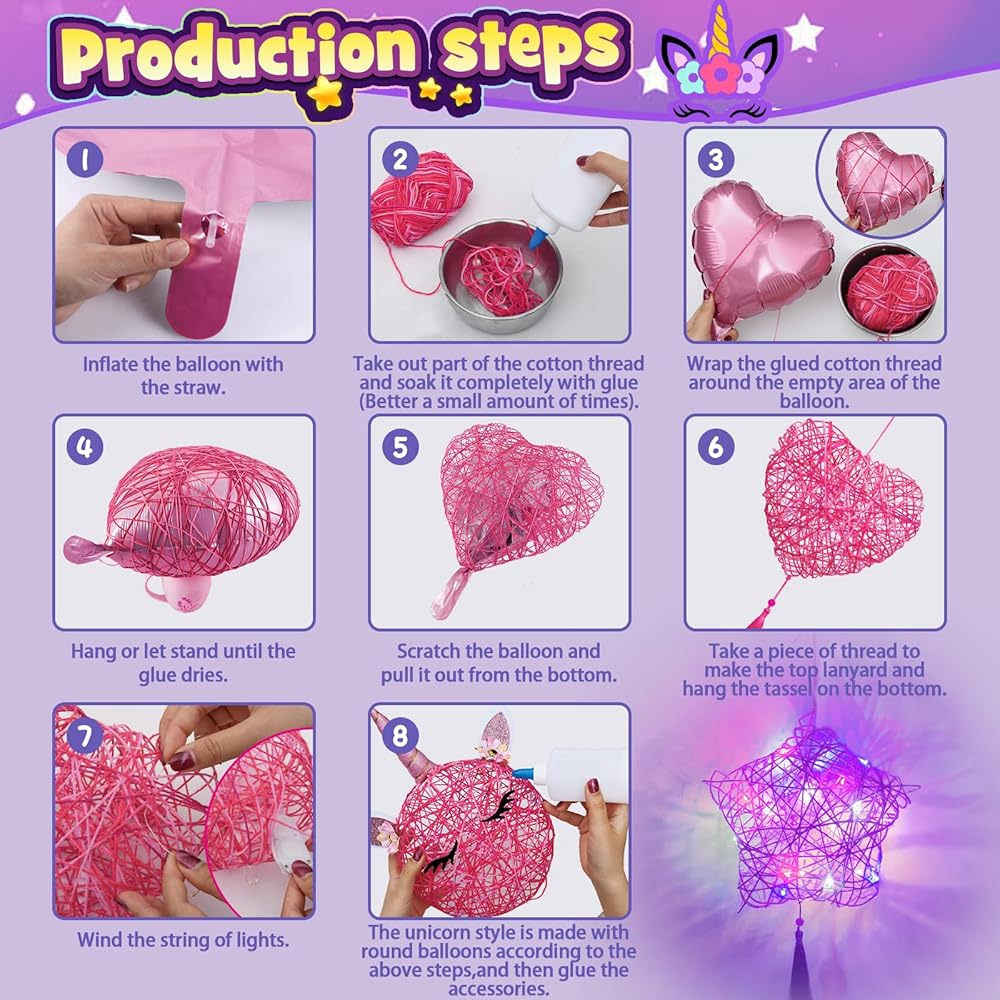 Production steps

1
Inflate the balloon with the straw.

2
Take out part of the cotton thread and soak it completely with glue (Better a small amount of times).

3
Wrap the glued cotton thread around the empty area of the balloon.

4
Hang or let stand until the glue dries.

5
Scratch the balloon and pull it out from the bottom.

6
Take a piece of thread to make the top lanyard and hang the tassel on the bottom.

7
Wind the string of lights.

8
The unicorn style is made with round balloons according to the above steps,and then glue the accessories.