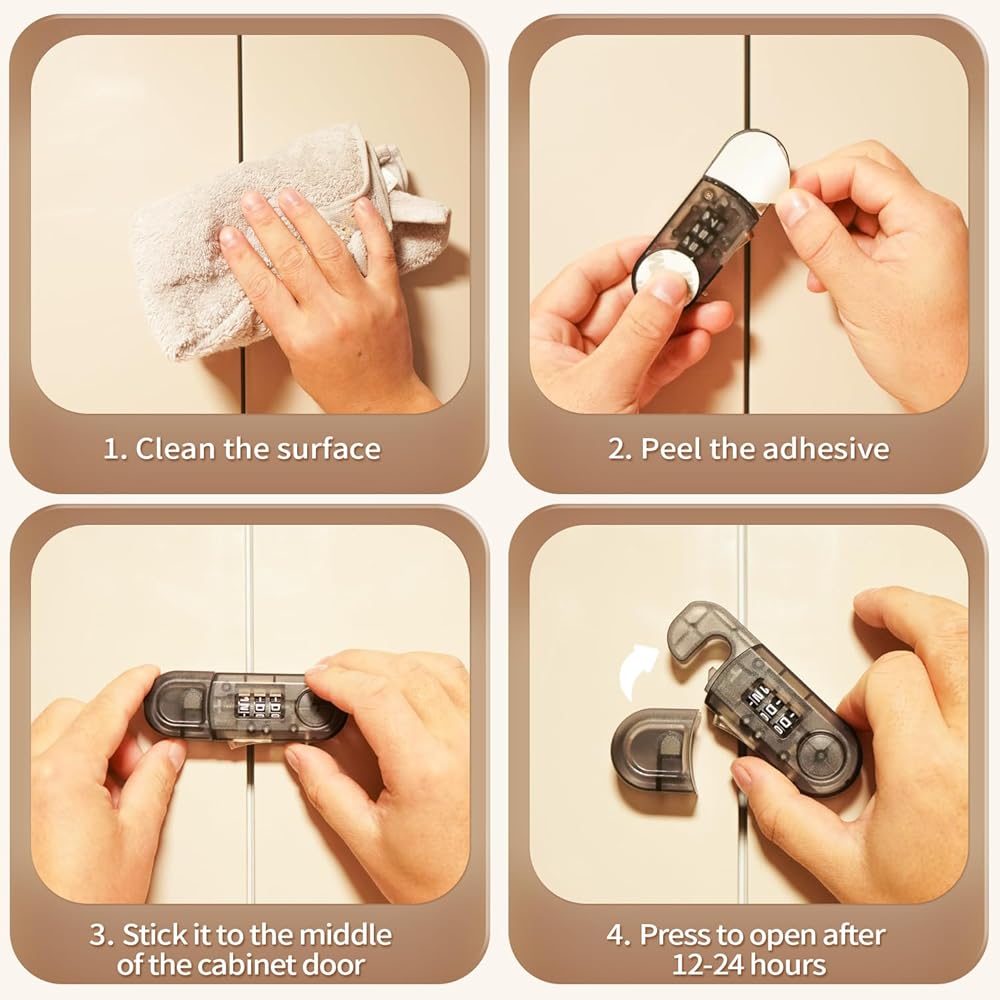 1. Clean the surface

2. Peel the adhesive

3. Stick it to the middle of the cabinet door

4. Press to open after 12-24 hours