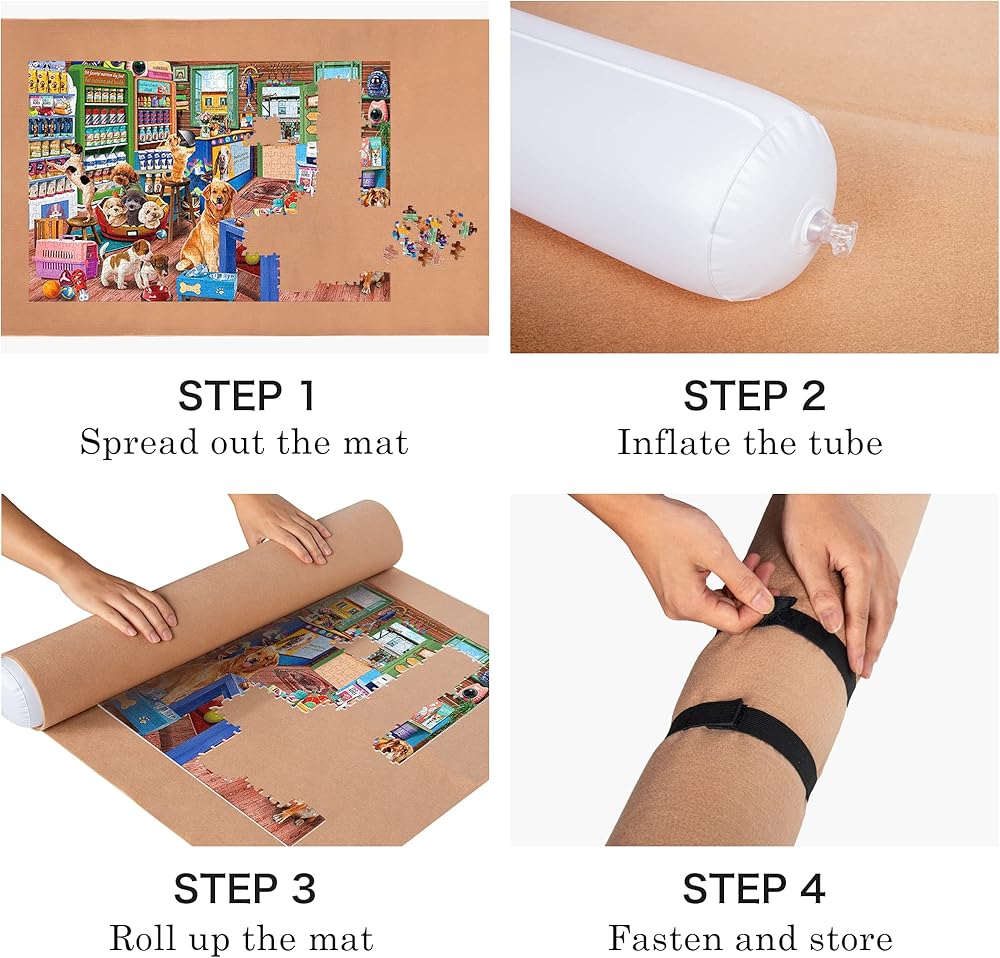 STEP 1
Spread out the mat

STEP 2
Inflate the tube

STEP 3
Roll up the mat

STEP 4
Fasten and store