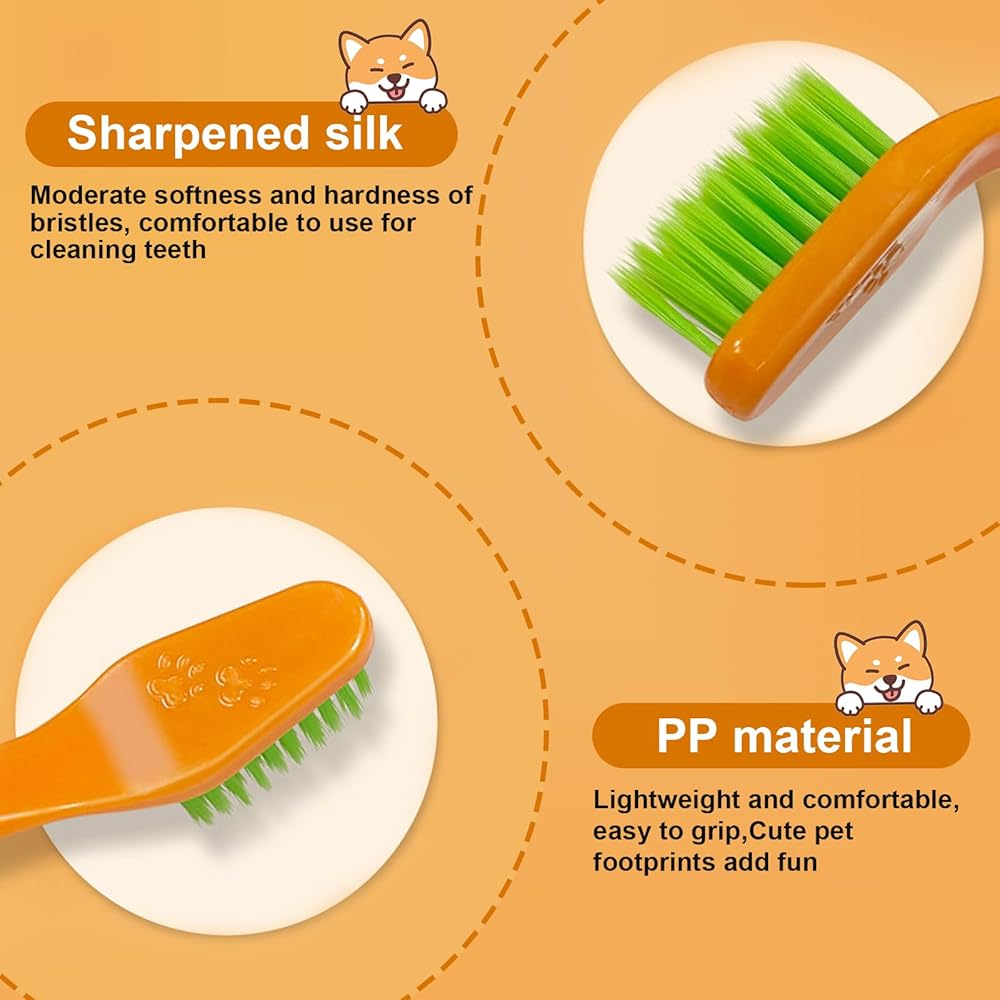 Sharpened silk

Moderate softness and hardness of bristles, comfortable to use for cleaning teeth

PP material

Lightweight and comfortable, easy to grip,Cute pet footprints add fun