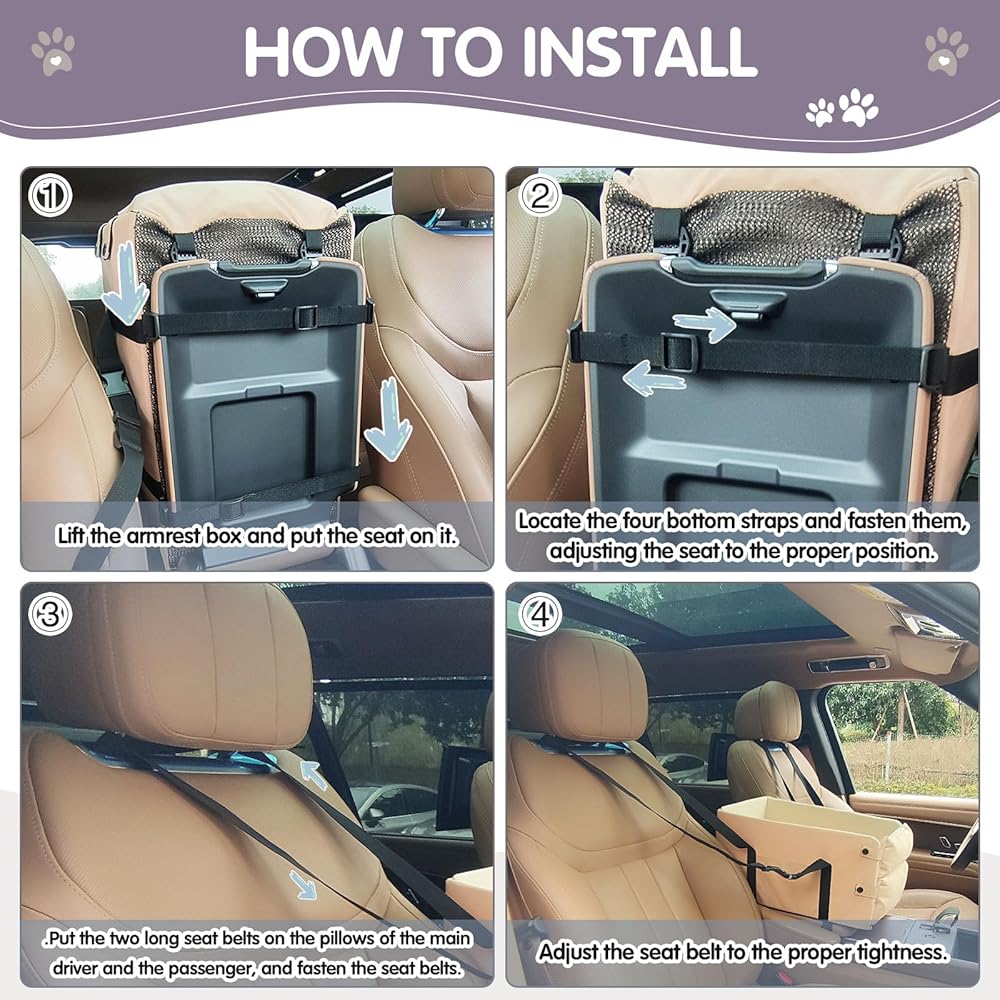 HOW TO INSTALL

①
Lift the armrest box and put the seat on it.

②
Locate the four bottom straps and fasten them, adjusting the seat to the proper position.

③
.Put the two long seat belts on the pillows of the main driver and the passenger, and fasten the seat belts.

④
Adjust the seat belt to the proper tightness.