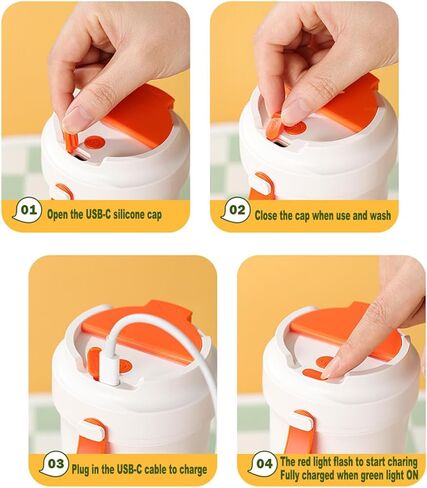 01 Open the USB-C silicone cap

02 Close the cap when use and wash

03 Plug in the USB-C cable to charge

04 The red light flash to start charing
Fully charged when green light ON