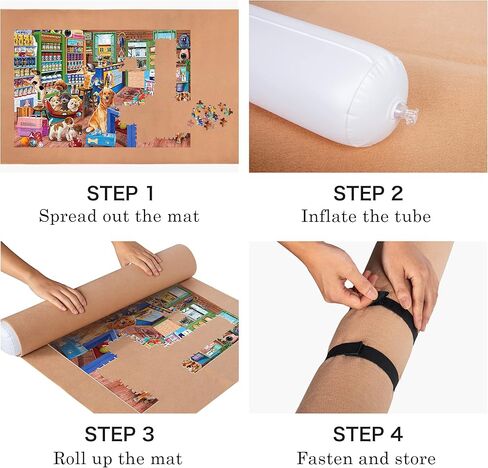 STEP 1
Spread out the mat

STEP 2
Inflate the tube

STEP 3
Roll up the mat

STEP 4
Fasten and store