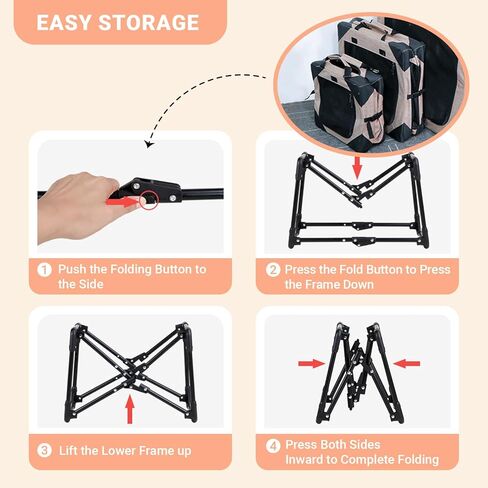 EASY STORAGE

1 Push the Folding Button to the Side

2 Press the Fold Button to Press the Frame Down

3 Lift the Lower Frame up

4 Press Both Sides Inward to Complete Folding