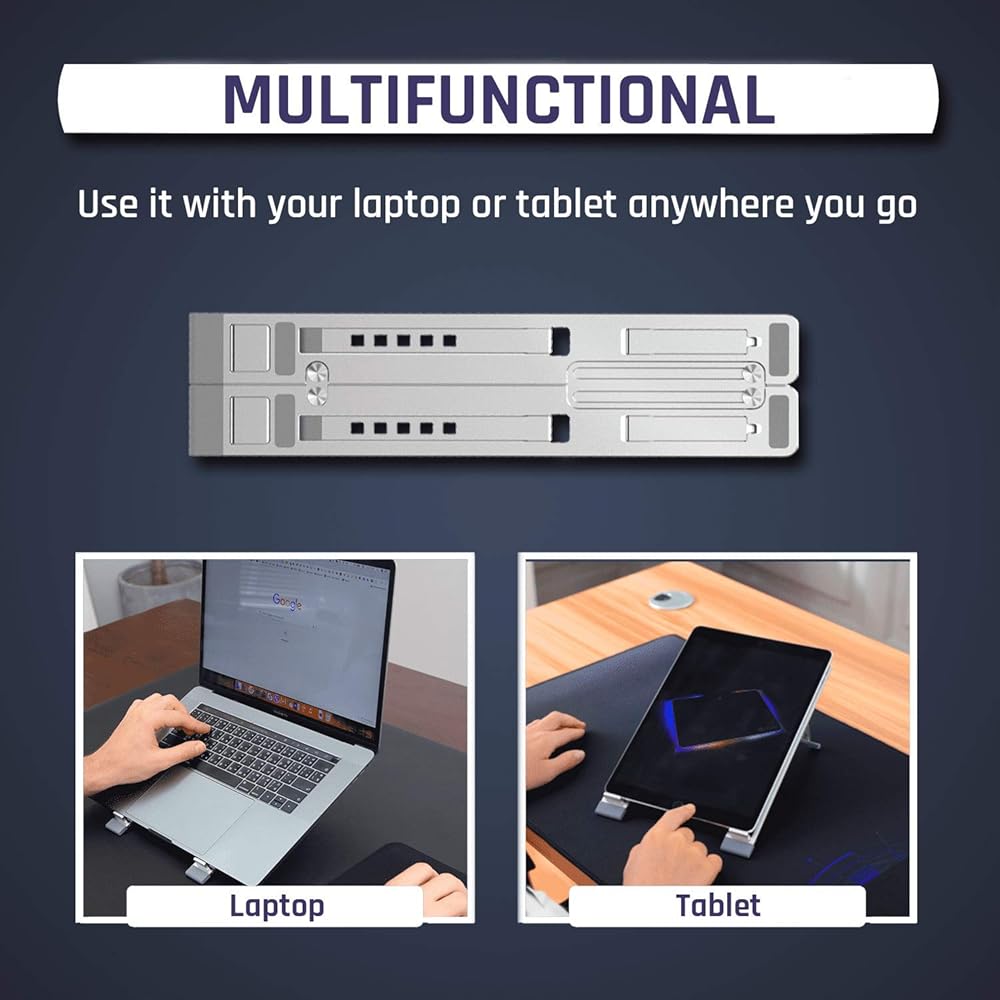 MULTIFUNCTIONAL

Use it with your laptop or tablet anywhere you go

Google

Laptop

Tablet