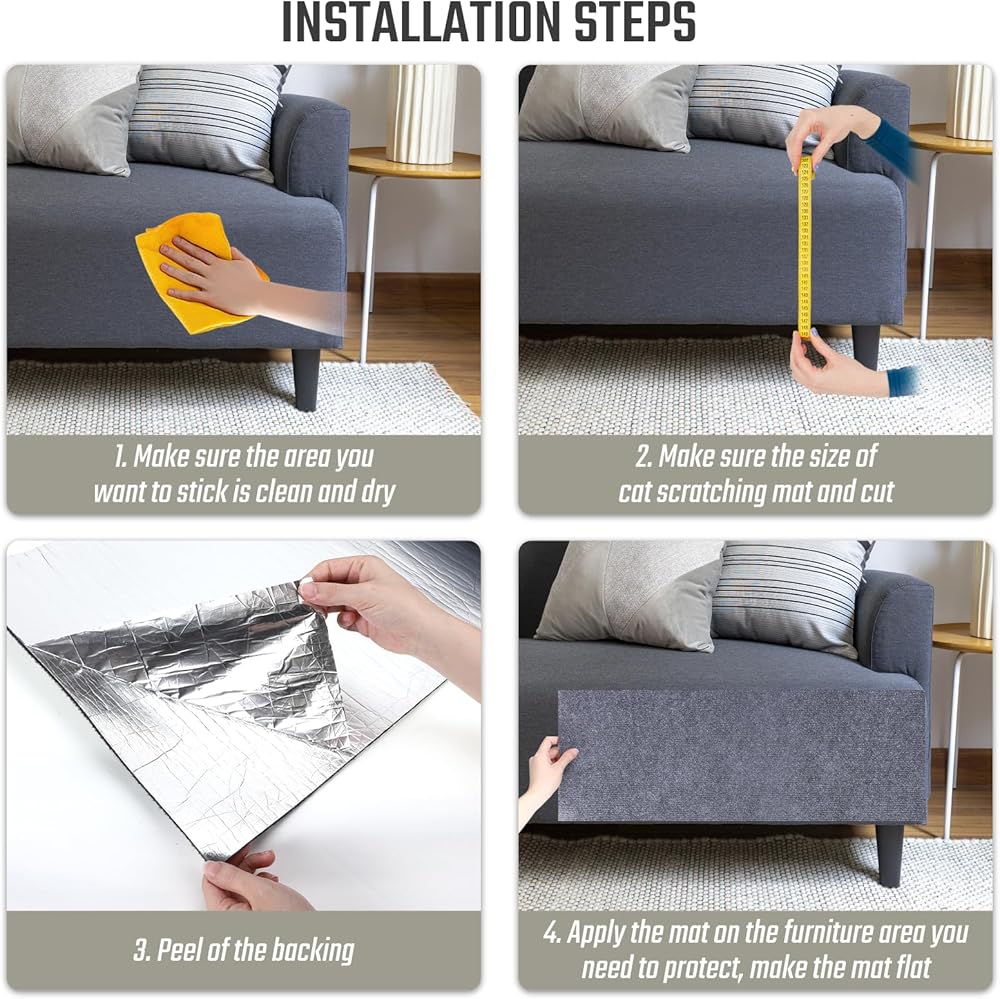 INSTALLATION STEPS

1. Make sure the area you want to stick is clean and dry

2. Make sure the size of cat scratching mat and cut

3. Peel of the backing

4. Apply the mat on the furniture area you need to protect, make the mat flat