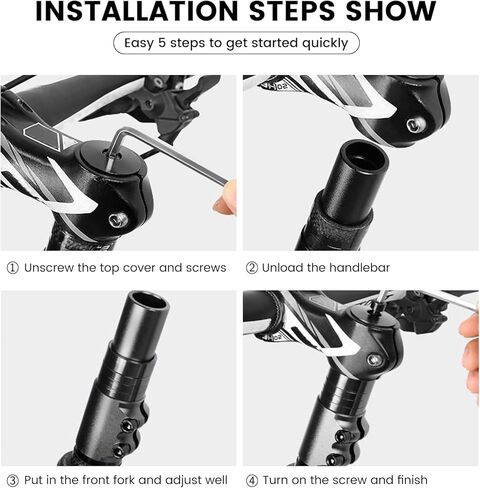 INSTALLATION STEPS SHOW

Easy 5 steps to get started quickly

① Unscrew the top cover and screws

② Unload the handlebar

③ Put in the front fork and adjust well

④ Turn on the screw and finish