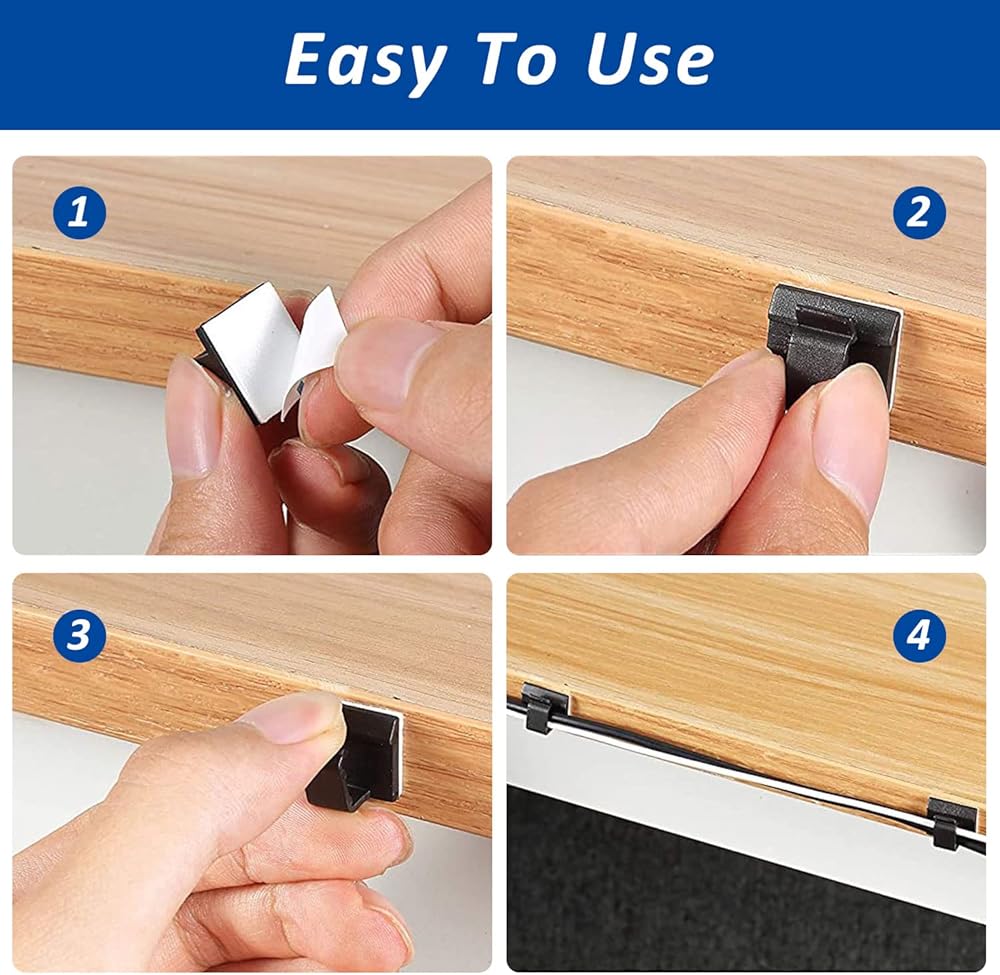 Easy To Use

1

2

3

4