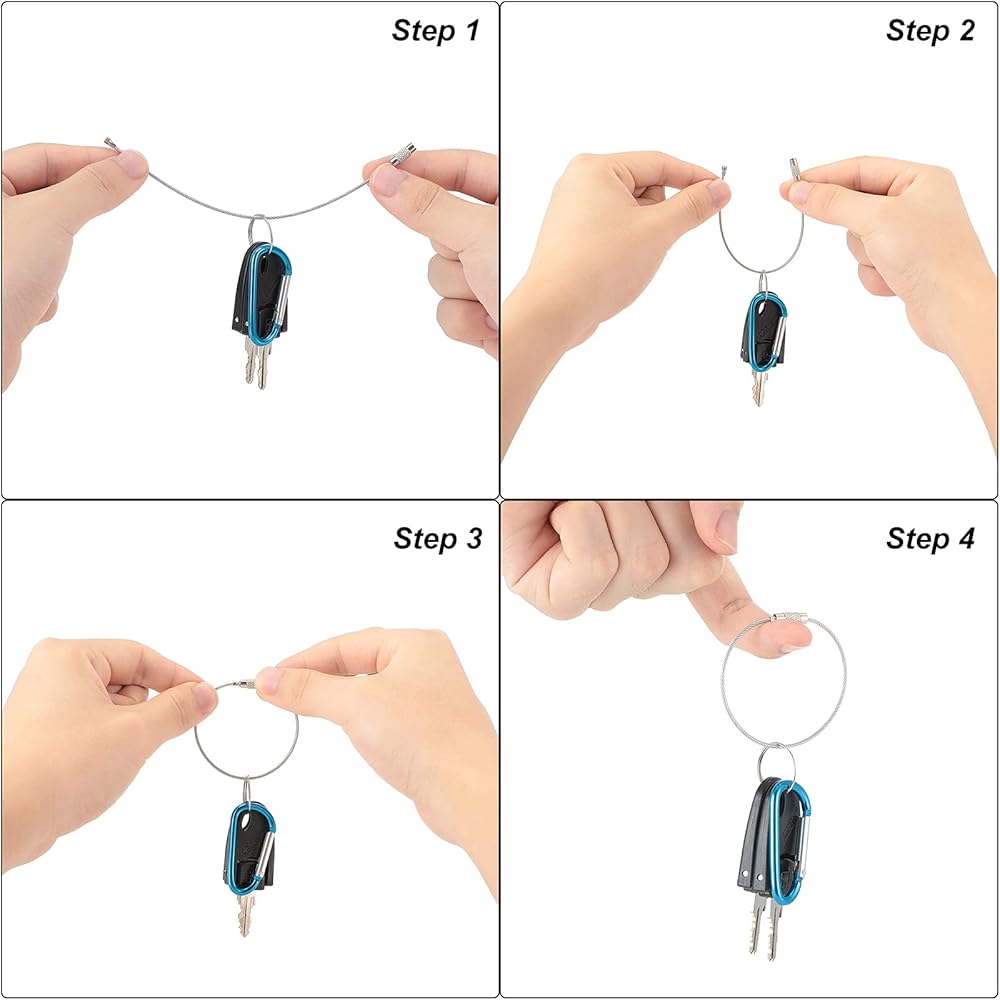 Step 1

Step 2

Step 3

Step 4