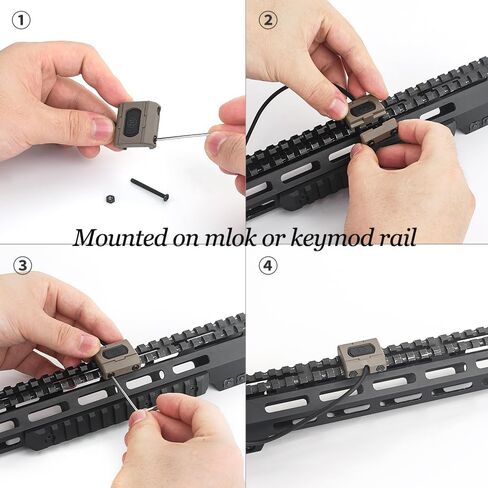 ①

②

Mounted on mlok or keymod rail

③

④