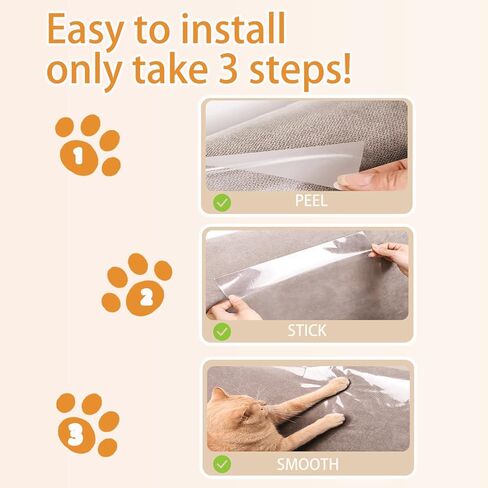 Easy to install only take 3 steps!

1

PEEL

2

STICK

3

SMOOTH