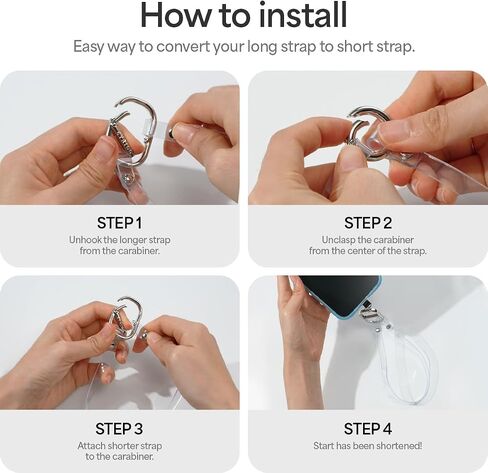 How to install
Easy way to convert your long strap to short strap.

STEP 1
Unhook the longer strap from the carabiner.

STEP 2
Unclasp the carabiner from the center of the strap.

STEP 3
Attach shorter strap to the carabiner.

STEP 4
Start has been shortened!