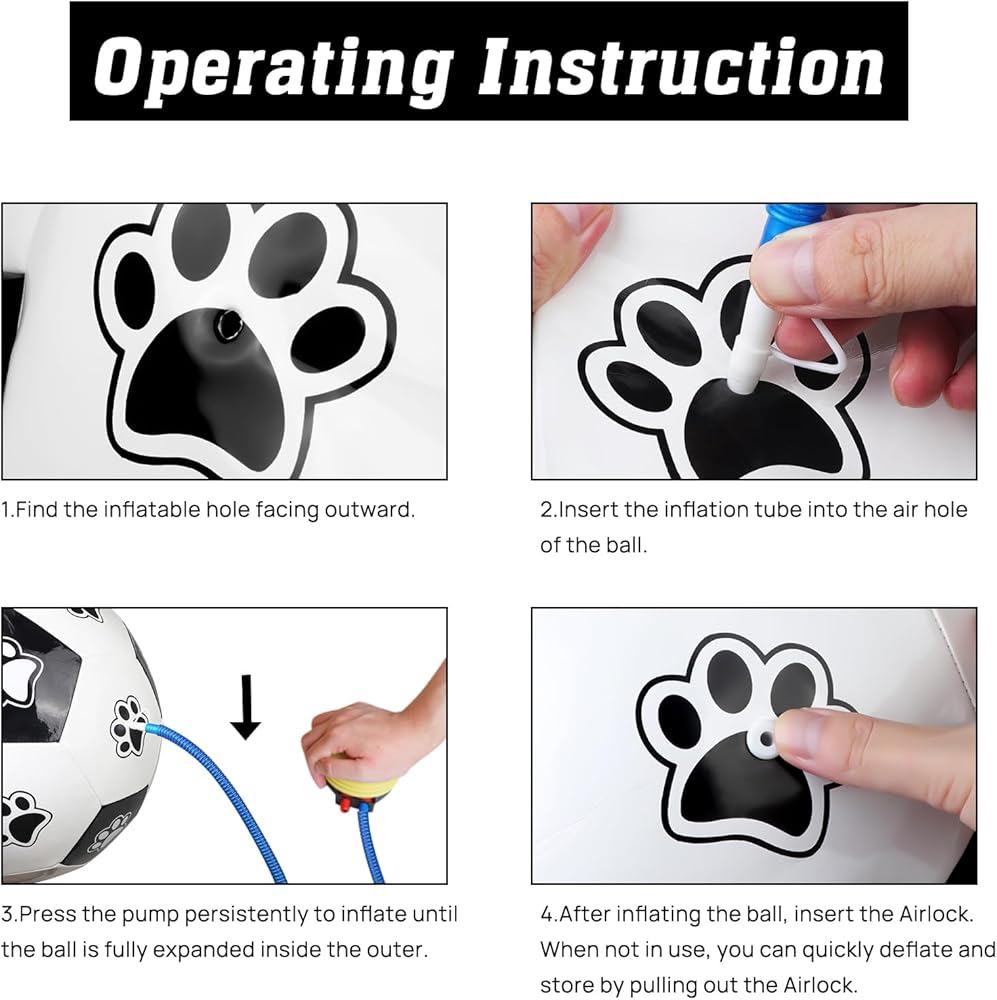 Operating Instruction

1.Find the inflatable hole facing outward.

2.Insert the inflation tube into the air hole of the ball.

3.Press the pump persistently to inflate until the ball is fully expanded inside the outer.

4.After inflating the ball, insert the Airlock. When not in use, you can quickly deflate and store by pulling out the Airlock.