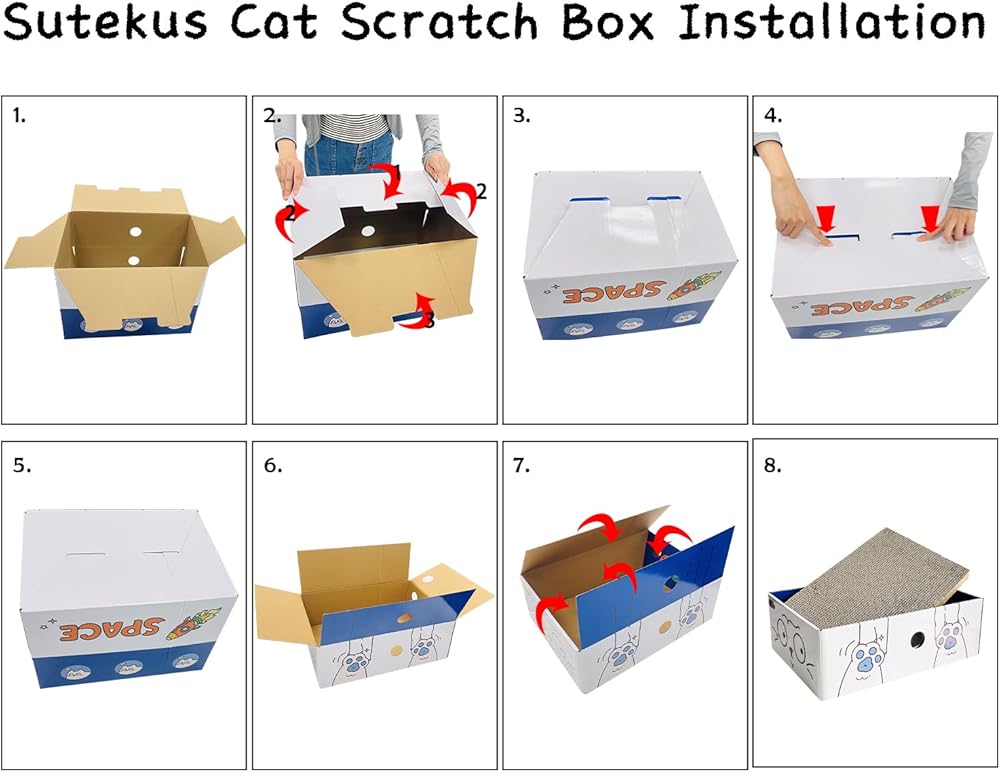 Sutekus Cat Scratch Box Installation

1.

2.
1
2
2
3

3.
SPACE

4.
SPACE

5.
SPACE

6.

7.

8.