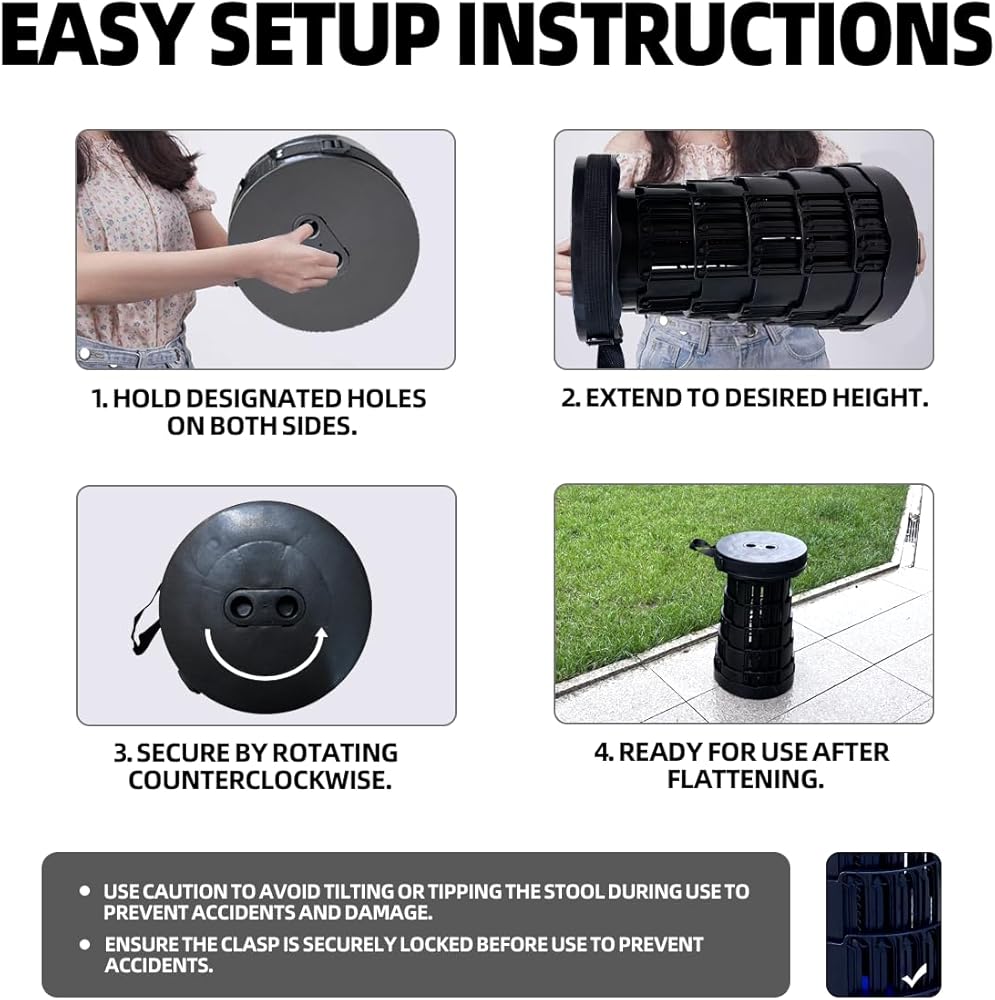 EASY SETUP INSTRUCTIONS

1. HOLD DESIGNATED HOLES ON BOTH SIDES.

2. EXTEND TO DESIRED HEIGHT.

3. SECURE BY ROTATING COUNTERCLOCKWISE.

4. READY FOR USE AFTER FLATTENING.

• USE CAUTION TO AVOID TILTING OR TIPPING THE STOOL DURING USE TO PREVENT ACCIDENTS AND DAMAGE.

• ENSURE THE CLASP IS SECURELY LOCKED BEFORE USE TO PREVENT ACCIDENTS.