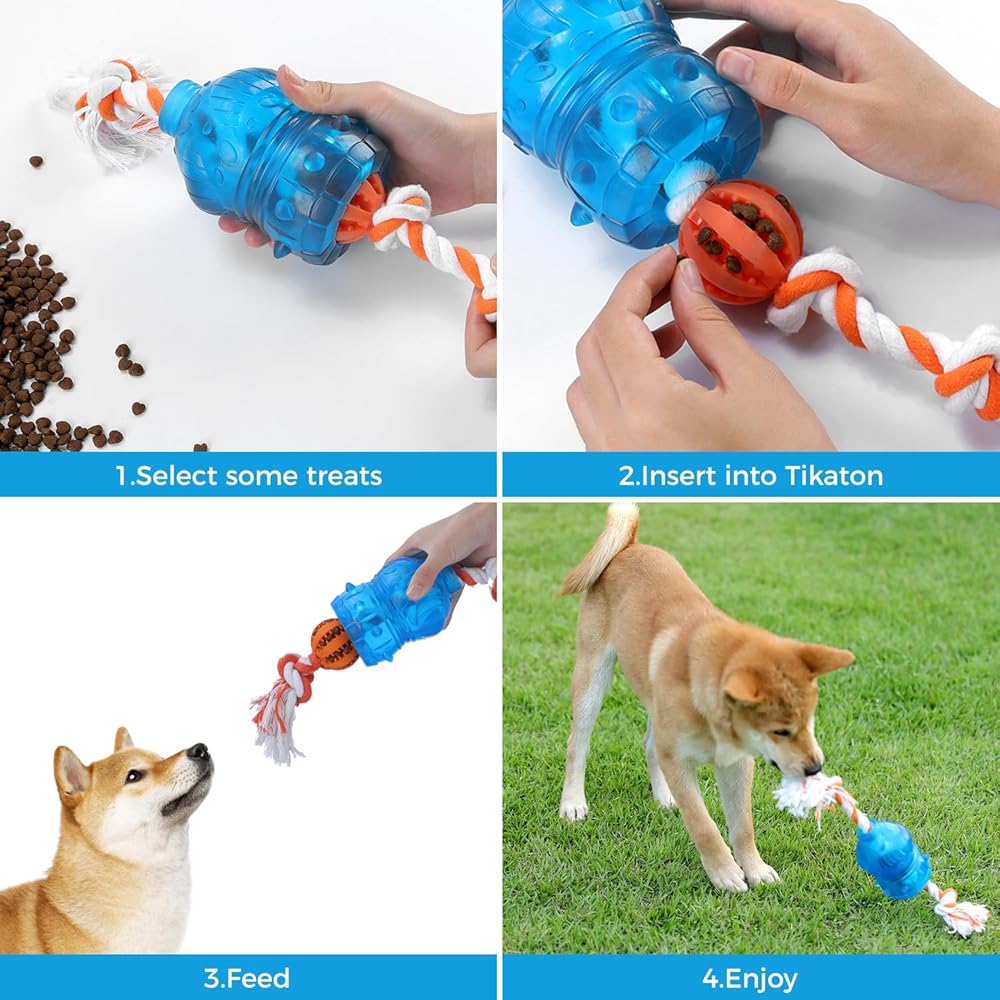 1.Select some treats

2.Insert into Tikaton

3.Feed

4.Enjoy