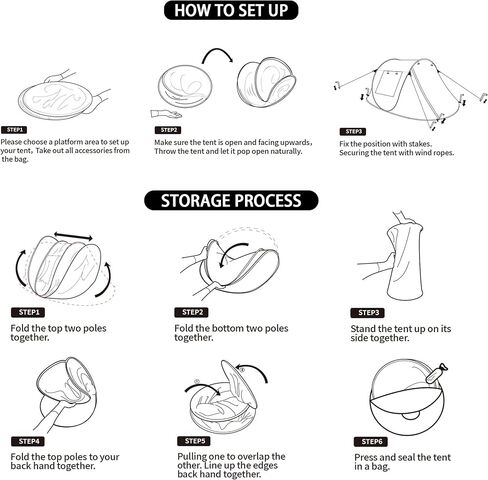 HOW TO SET UP

STEP1
Please choose a platform area to set up your tent, Take out all accessories from the bag.

STEP2
Make sure the tent is open and facing upwards, Throw the tent and let it pop open naturally.

STEP3
Fix the position with stakes. Securing the tent with wind ropes.

STORAGE PROCESS

STEP1
Fold the top two poles together.

STEP2
Fold the bottom two poles together.

STEP3
Stand the tent up on its side together.

STEP4
Fold the top poles to your back hand together.

STEP5
Pulling one to overlap the other. Line up the edges back hand together.

STEP6
Press and seal the tent in a bag.