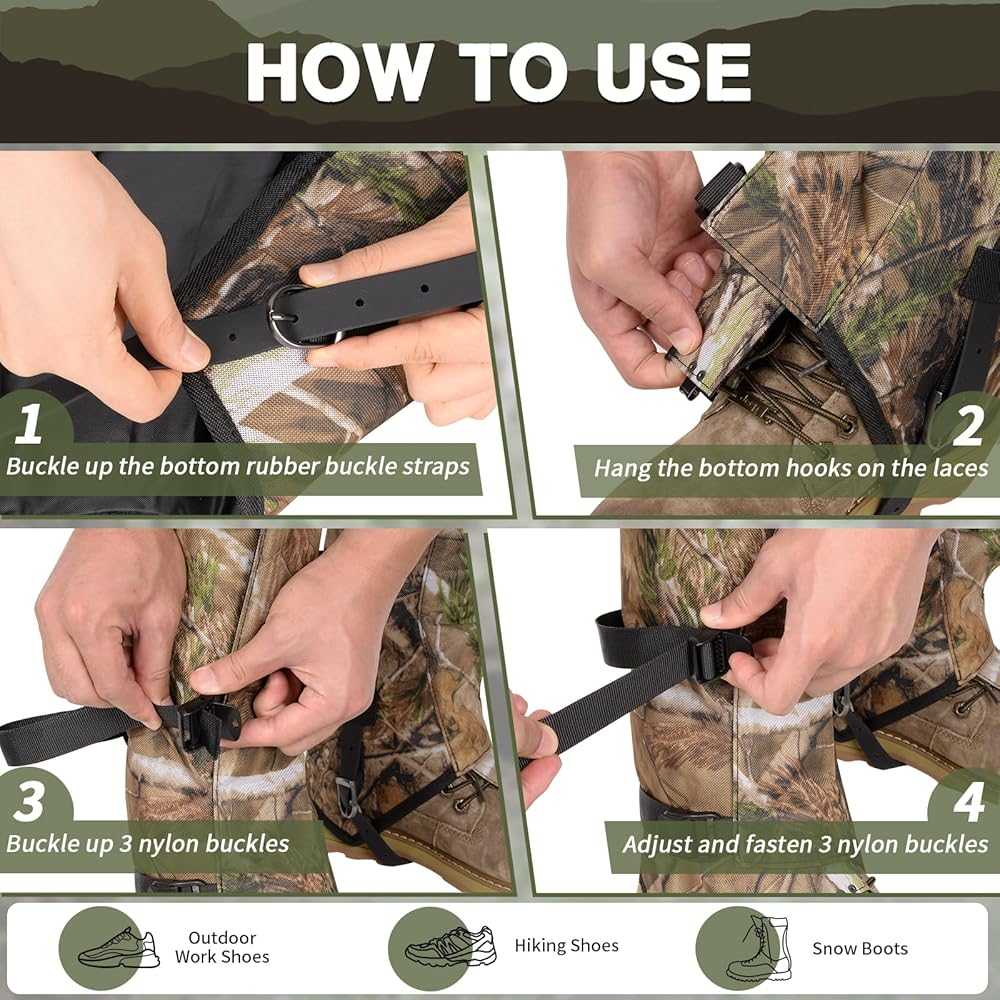 HOW TO USE

1
Buckle up the bottom rubber buckle straps

2
Hang the bottom hooks on the laces

3
Buckle up 3 nylon buckles

4
Adjust and fasten 3 nylon buckles

Outdoor Work Shoes

Hiking Shoes

Snow Boots