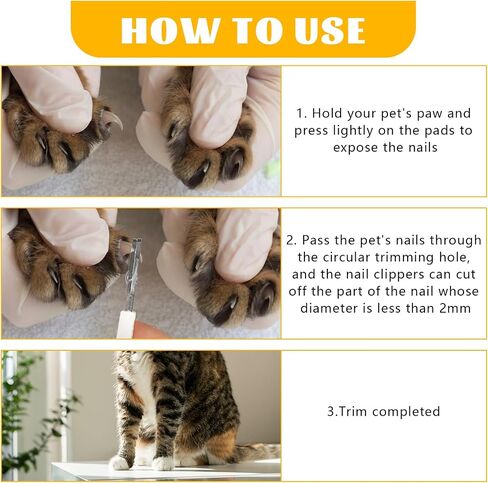 HOW TO USE

1. Hold your pet's paw and press lightly on the pads to expose the nails

2. Pass the pet's nails through the circular trimming hole, and the nail clippers can cut off the part of the nail whose diameter is less than 2mm

3.Trim completed