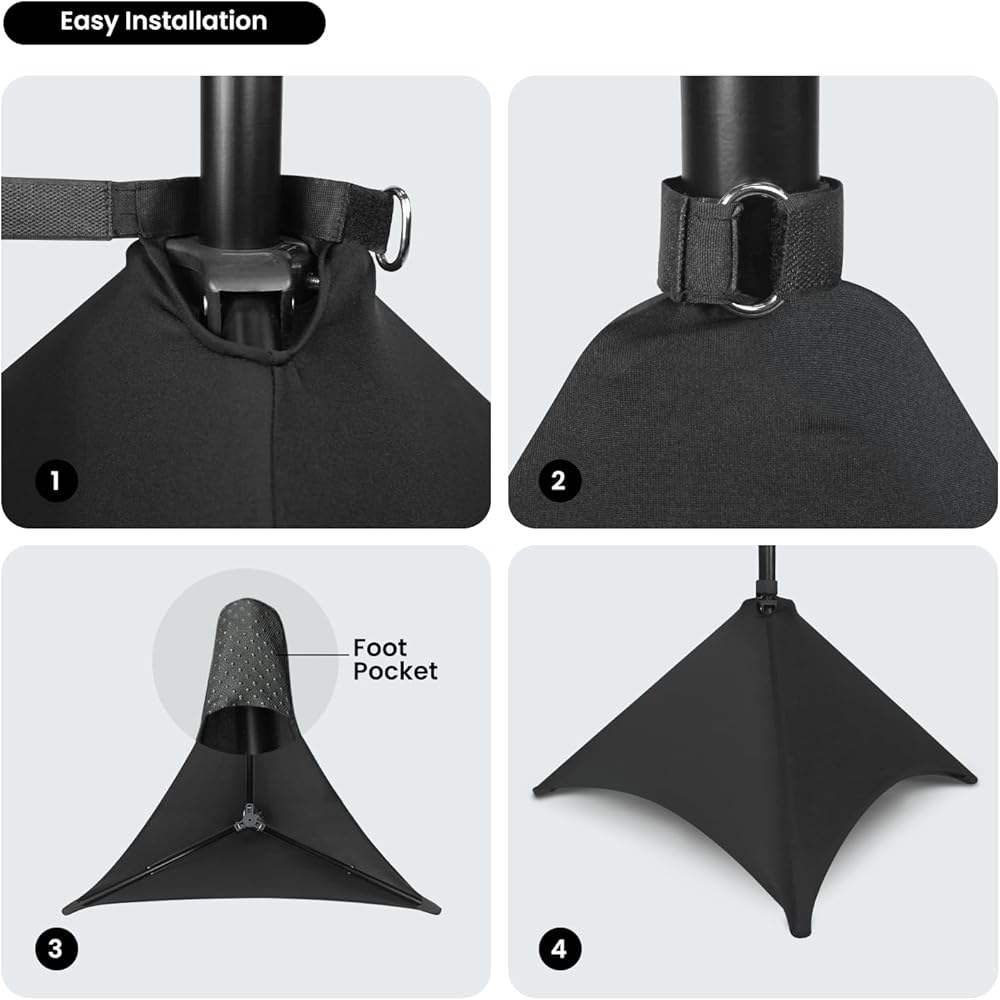 Easy Installation

1

2

Foot Pocket

3

4