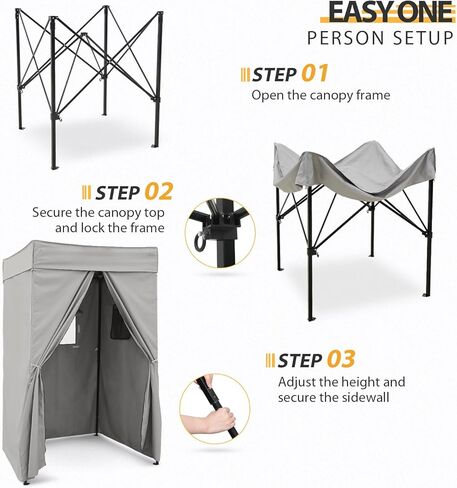 EASY ONE
PERSON SETUP

STEP 01
Open the canopy frame

STEP 02
Secure the canopy top and lock the frame

STEP 03
Adjust the height and secure the sidewall