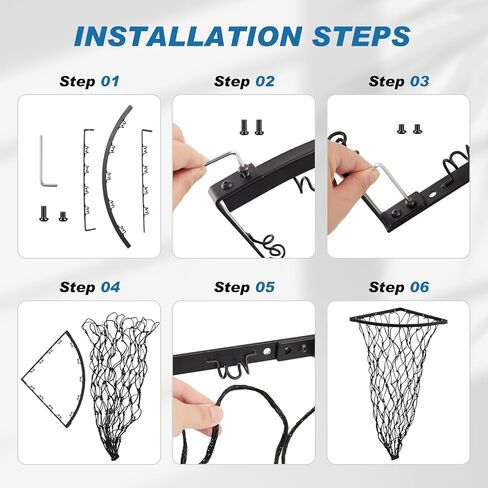 INSTALLATION STEPS

Step 01

Step 02

Step 03

Step 04

Step 05

Step 06