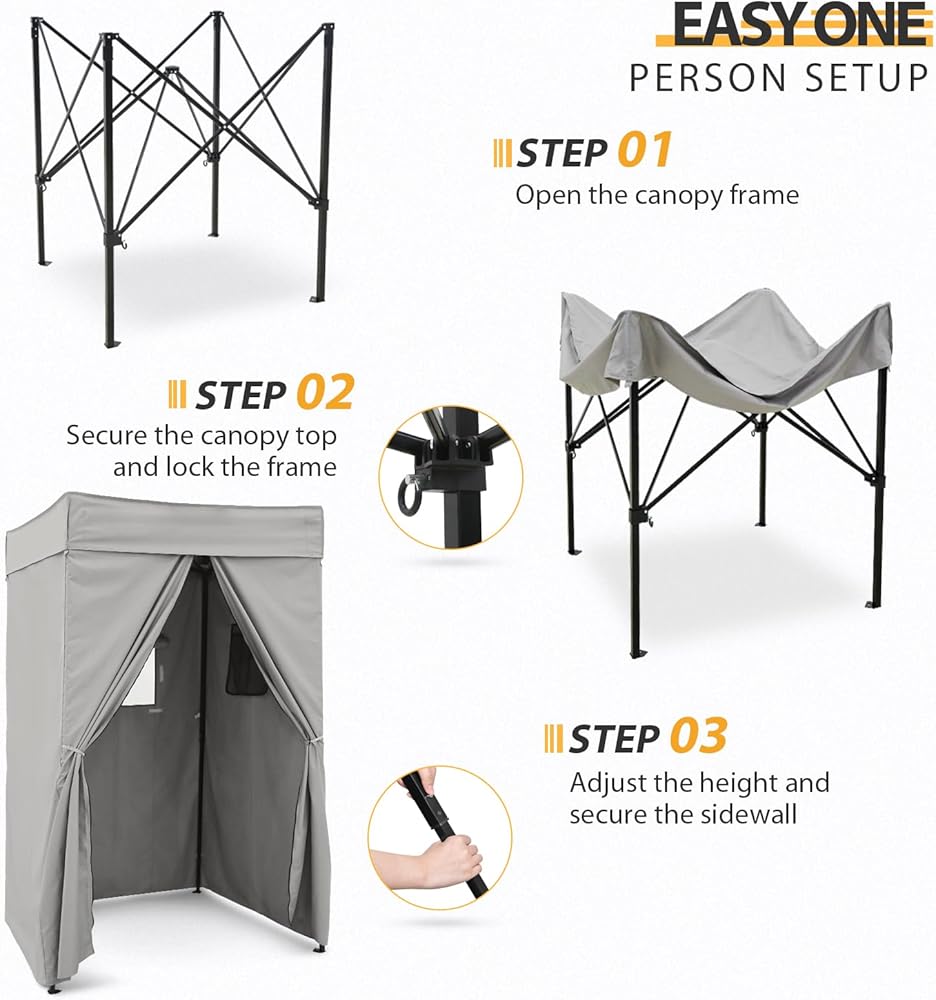 EASY ONE
PERSON SETUP

STEP 01
Open the canopy frame

STEP 02
Secure the canopy top and lock the frame

STEP 03
Adjust the height and secure the sidewall