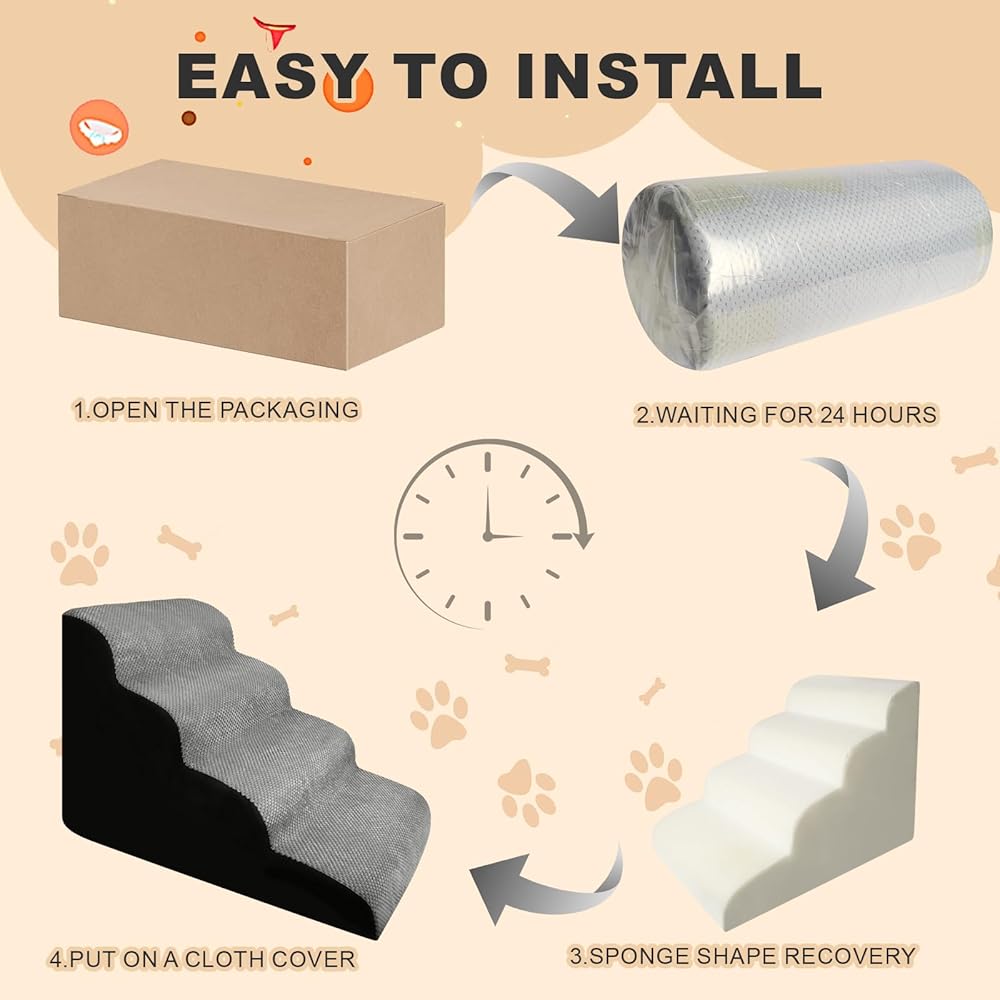 EASY TO INSTALL

1.OPEN THE PACKAGING

2.WAITING FOR 24 HOURS

3.SPONGE SHAPE RECOVERY

4.PUT ON A CLOTH COVER