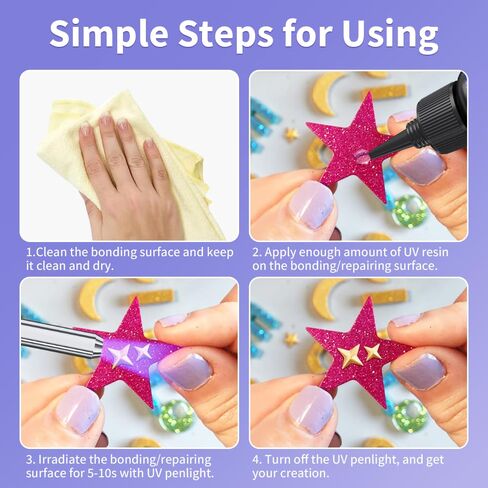 Simple Steps for Using

1.Clean the bonding surface and keep it clean and dry.

2. Apply enough amount of UV resin on the bonding/repairing surface.

3. Irradiate the bonding/repairing surface for 5-10s with UV penlight.

4. Turn off the UV penlight, and get your creation.