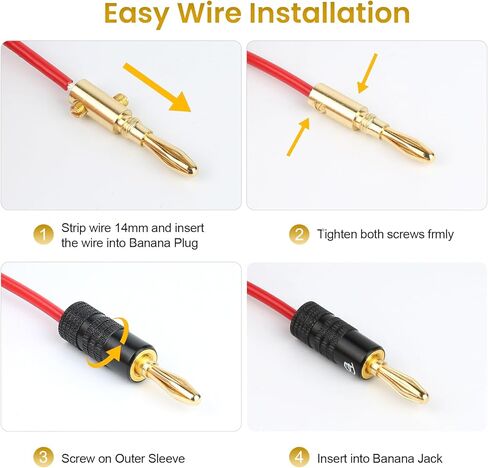 Easy Wire Installation

1 Strip wire 14mm and insert the wire into Banana Plug

2 Tighten both screws frmly

3 Screw on Outer Sleeve

4 Insert into Banana Jack