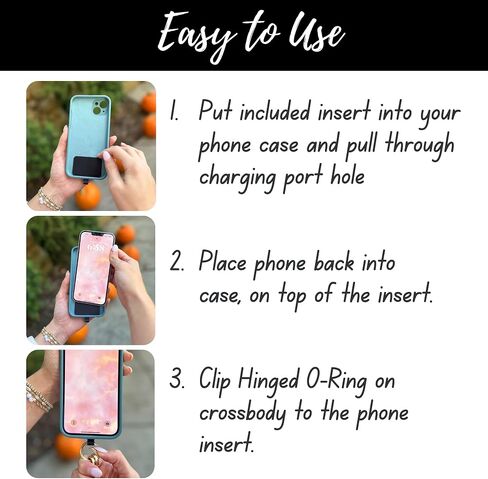 Easy to Use

1. Put included insert into your phone case and pull through charging port hole

2. Place phone back into case, on top of the insert.

3. Clip Hinged O-Ring on crossbody to the phone insert.