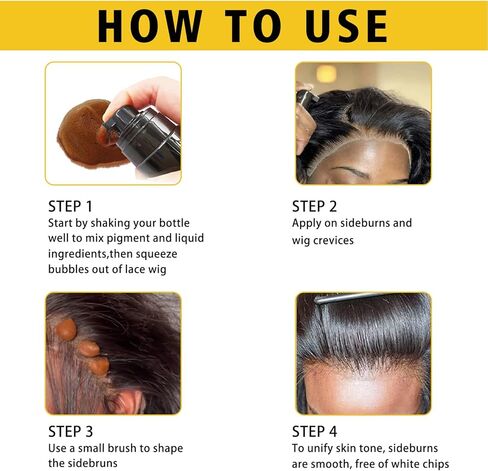 HOW TO USE

STEP 1
Start by shaking your bottle well to mix pigment and liquid ingredients,then squeeze bubbles out of lace wig

STEP 2
Apply on sideburns and wig crevices

STEP 3
Use a small brush to shape the sidebruns

STEP 4
To unify skin tone, sideburns are smooth, free of white chips