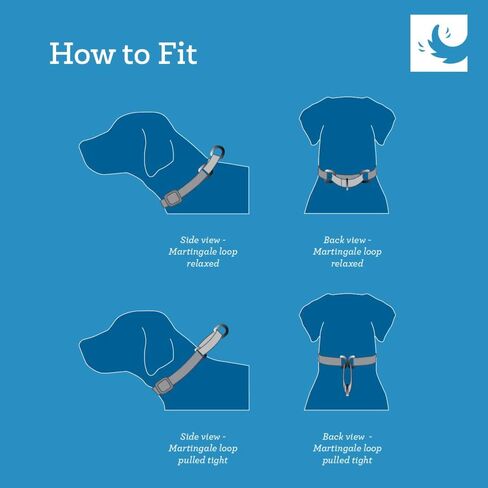 How to Fit

Side view - Martingale loop relaxed

Back view - Martingale loop relaxed

Side view - Martingale loop pulled tight

Back view - Martingale loop pulled tight