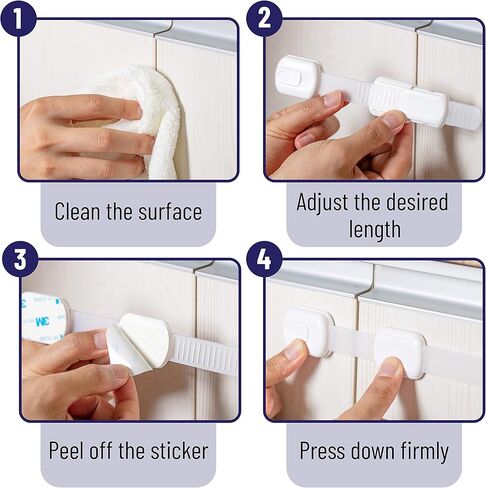 1

Clean the surface

2

Adjust the desired length

3

3M

Peel off the sticker

4

Press down firmly