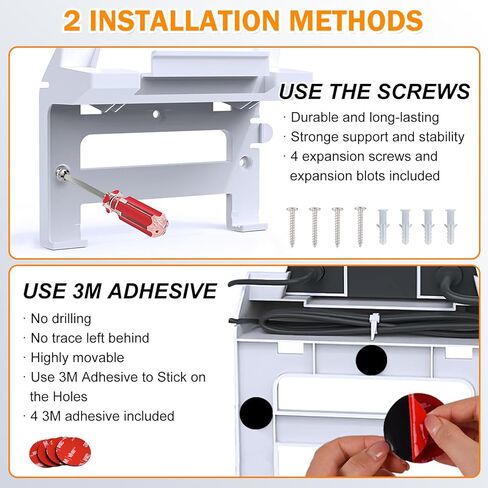 2 INSTALLATION METHODS

USE THE SCREWS

· Durable and long-lasting
· Stronge support and stability
· 4 expansion screws and expansion blots included

USE 3M ADHESIVE

· No drilling
· No trace left behind
· Highly movable
· Use 3M Adhesive to Stick on the Holes
· 4 3M adhesive included