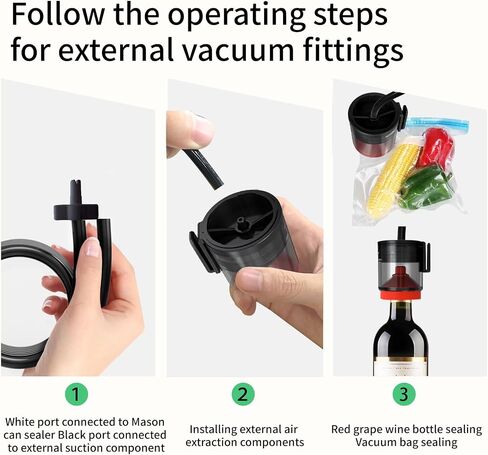 Follow the operating steps for external vacuum fittings

1

White port connected to Mason can sealer Black port connected to external suction component

2

Installing external air extraction components

3

Red grape wine bottle sealing Vacuum bag sealing