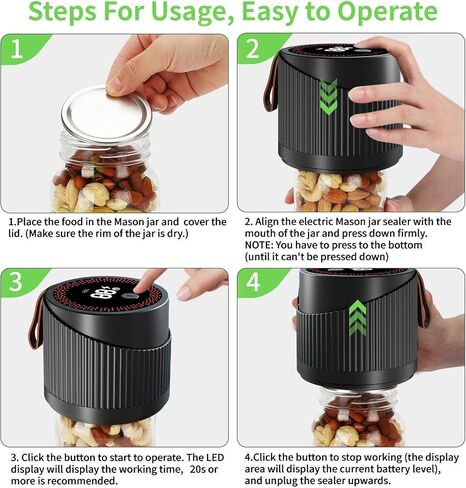 Steps For Usage, Easy to Operate

1

1.Place the food in the Mason jar and cover the lid. (Make sure the rim of the jar is dry.)

2

2. Align the electric Mason jar sealer with the mouth of the jar and press down firmly.
NOTE: You have to press to the bottom (until it can't be pressed down)

3

3. Click the button to start to operate. The LED display will display the working time, 20s or more is recommended.

4

4.Click the button to stop working (the display area will display the current battery level), and unplug the sealer upwards.