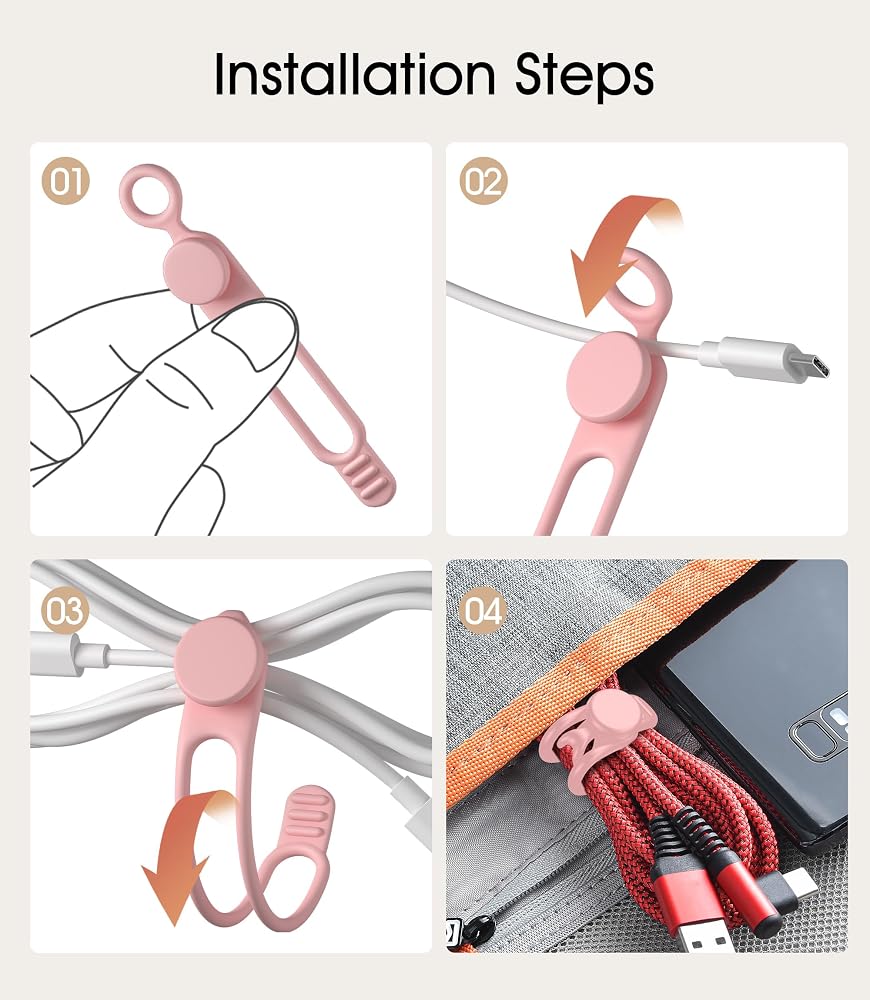 Installation Steps

01

02

03

04