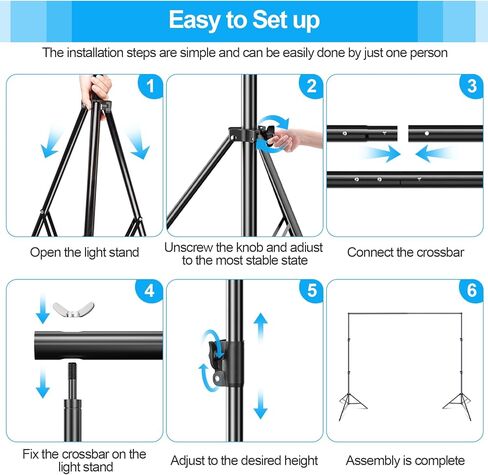 Easy to Set up

The installation steps are simple and can be easily done by just one person

1

Open the light stand

2

Unscrew the knob and adiust to the most stable state

3

Connect the crossbar

4

Fix the crossbar on the light stand

5

Adjust to the desired height

6

Assembly is complete