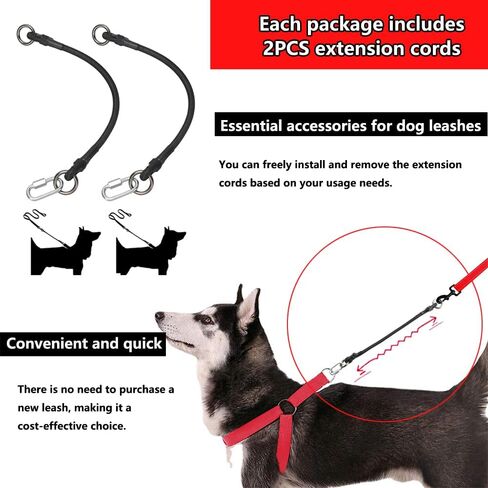 Each package includes 2PCS extension cords

Essential accessories for dog leashes

You can freely install and remove the extension cords based on your usage needs.

Convenient and quick

There is no need to purchase a new leash, making it a cost-effective choice.