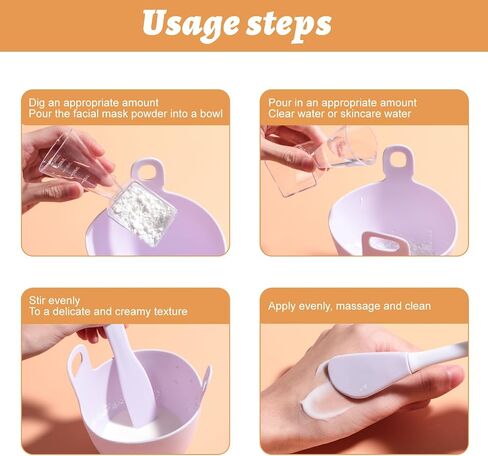 Usage steps

Dig an appropriate amount
Pour the facial mask powder into a bowl

Pour in an appropriate amount
Clear water or skincare water

Stir evenly
To a delicate and creamy texture

Apply evenly, massage and clean