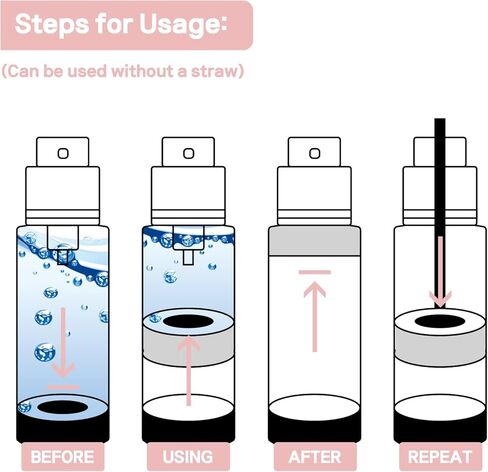 Steps for Usage:

(Can be used without a straw)

BEFORE

USING

AFTER

REPEAT