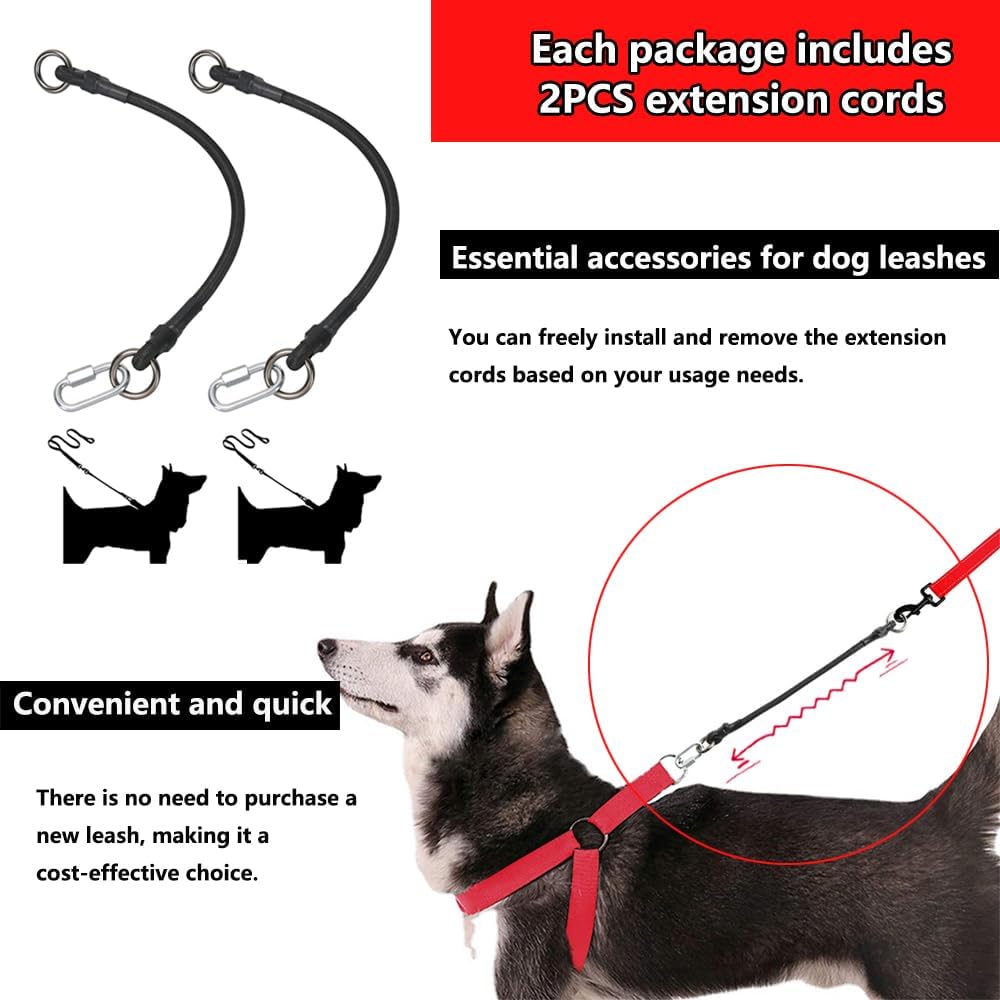 Each package includes 2PCS extension cords

Essential accessories for dog leashes

You can freely install and remove the extension cords based on your usage needs.

Convenient and quick

There is no need to purchase a new leash, making it a cost-effective choice.