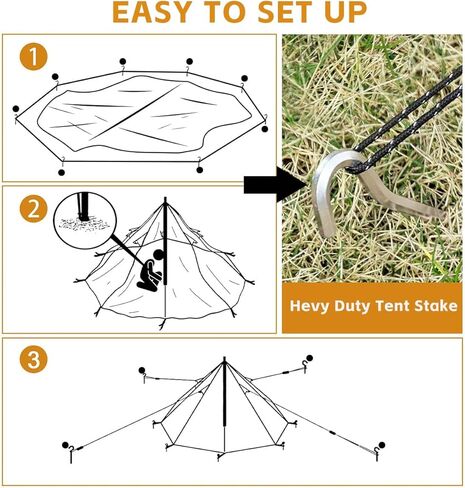 EASY TO SET UP

1

2

Hevy Duty Tent Stake

3