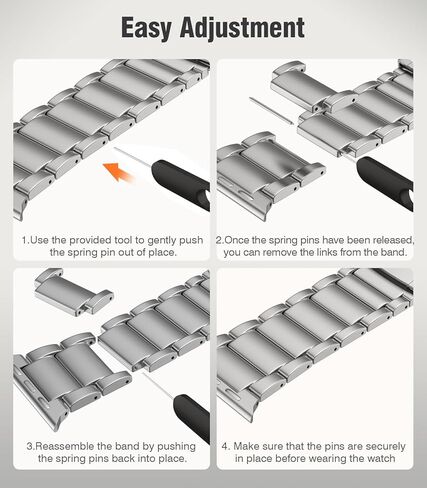 Easy Adjustment

1.Use the provided tool to gently push the spring pin out of place.

2.Once the spring pins have been released, you can remove the links from the band.

3.Reassemble the band by pushing the spring pins back into place.

4. Make sure that the pins are securely in place before wearing the watch